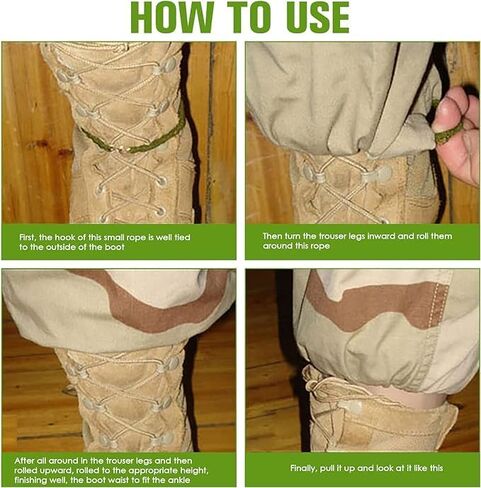 HOW TO USE

First, the hook of this small rope is well tied to the outside of the boot

Then turn the trouser legs inward and roll them around this rope

After all around in the trouser legs and then rolled upward, rolled to the appropriate height, finishing well, the boot waist to fit the ankle

Finally, pull it up and look at it like this