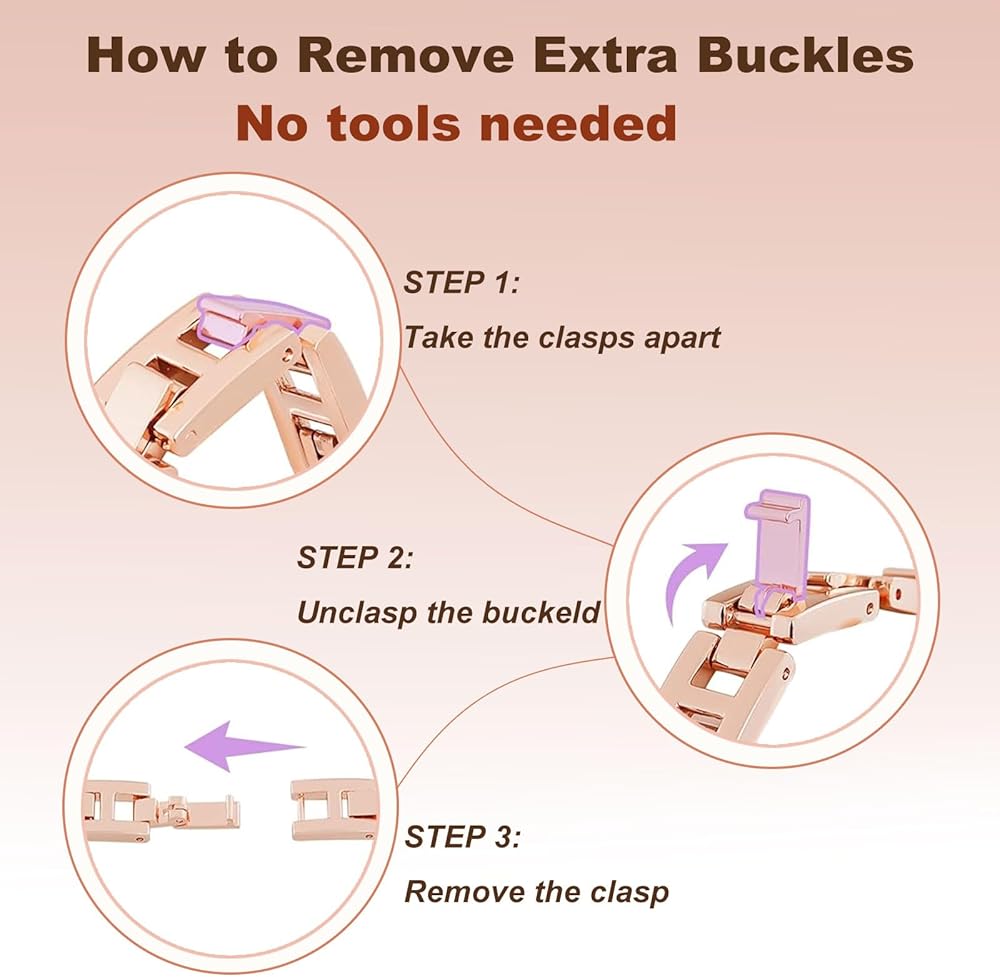 How to Remove Extra Buckles
No tools needed

STEP 1:
Take the clasps apart

STEP 2:
Unclasp the buckeld

STEP 3:
Remove the clasp