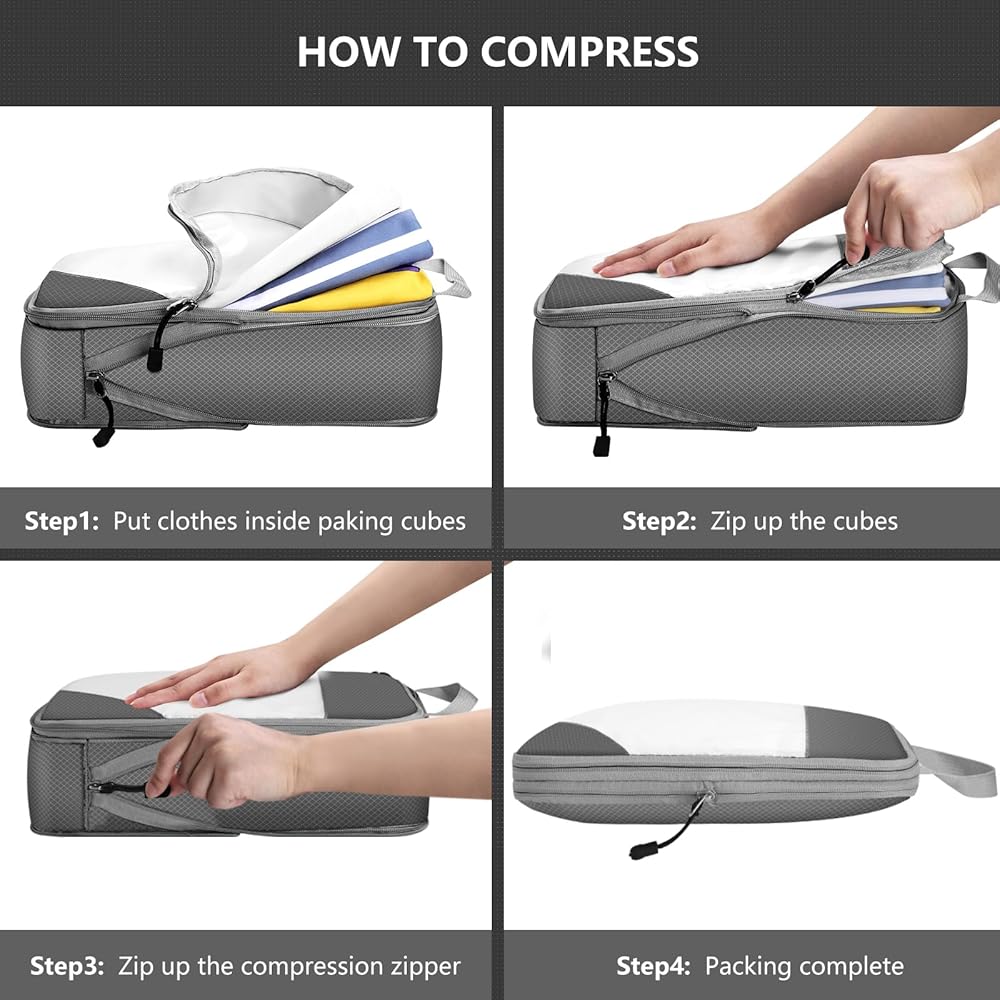 HOW TO COMPRESS

Step1: Put clothes inside paking cubes

Step2: Zip up the cubes

Step3: Zip up the compression zipper

Step4: Packing complete