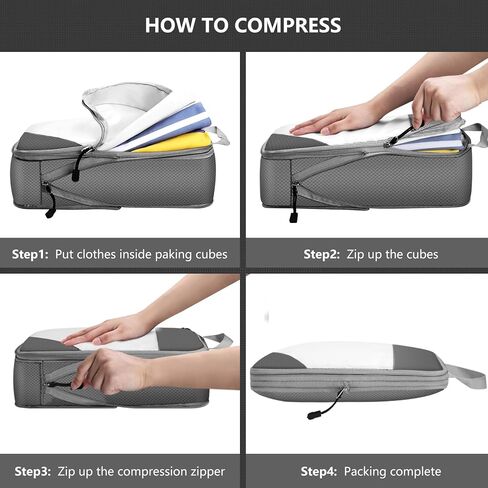 HOW TO COMPRESS

Step1: Put clothes inside paking cubes

Step2: Zip up the cubes

Step3: Zip up the compression zipper

Step4: Packing complete