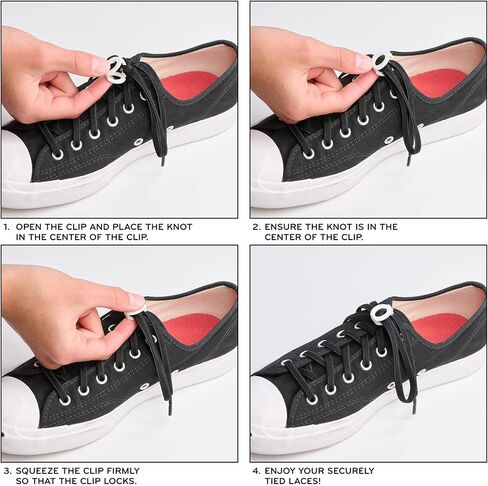 1. OPEN THE CLIP AND PLACE THE KNOT IN THE CENTER OF THE CLIP.

2. ENSURE THE KNOT IS IN THE CENTER OF THE CLIP.

3. SQUEEZE THE CLIP FIRMLY SO THAT THE CLIP LOCKS.

4. ENJOY YOUR SECURELY TIED LACES!