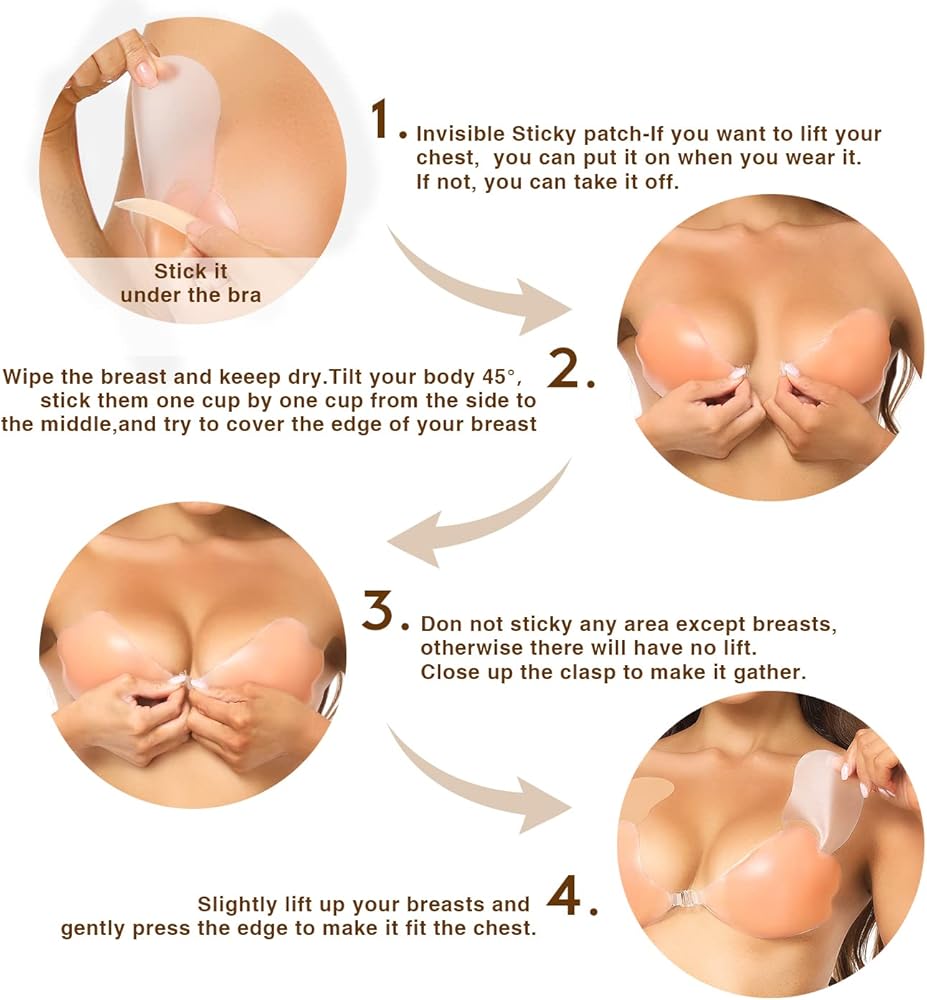 Stick it under the bra

1. Invisible Sticky patch-If you want to lift your chest, you can put it on when you wear it. If not, you can take it off.

Wipe the breast and keeep dry.Tilt your body 45°, stick them one cup by one cup from the side to the middle,and try to cover the edge of your breast 2.

3. Don not sticky any area except breasts, otherwise there will have no lift. Close up the clasp to make it gather.

Slightly lift up your breasts and gently press the edge to make it fit the chest. 4.