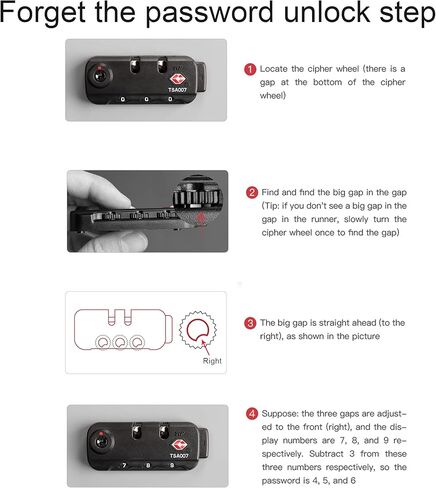 Forget the password unlock step

TSA007

0 0 0

1 Locate the cipher wheel (there is a gap at the bottom of the cipher wheel)

2 Find and find the big gap in the gap (Tip: if you don't see a big gap in the gap in the runner, slowly turn the cipher wheel once to find the gap)

Right

3 The big gap is straight ahead (to the right), as shown in the picture

TSA007

7 8 9

4 Suppose: the three gaps are adjusted to the front (right), and the display numbers are 7, 8, and 9 respectively. Subtract 3 from these three numbers respectively, so the password is 4, 5, and 6