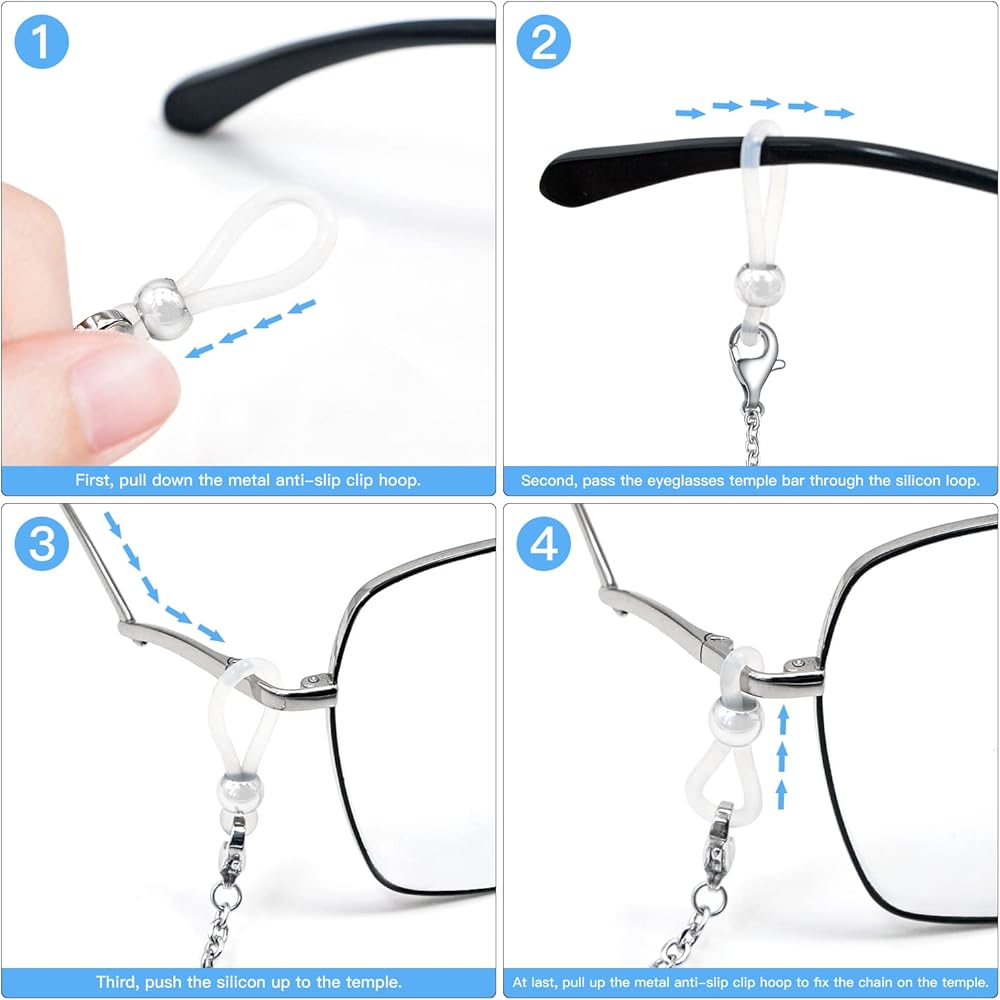 1

First, pull down the metal anti-slip clip hoop.

2

Second, pass the eyeglasses temple bar through the silicon loop.

3

Third, push the silicon up to the temple.

4

At last, pull up the metal anti-slip clip hoop to fix the chain on the temple.