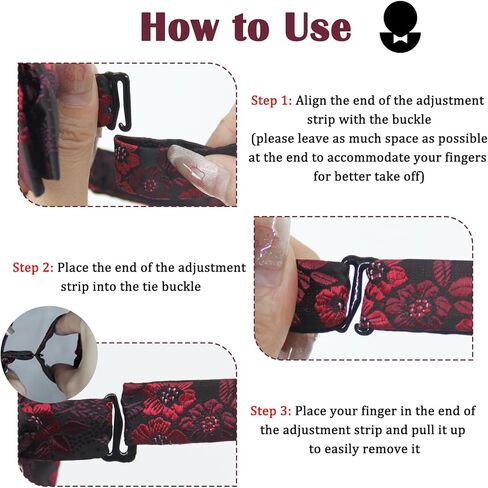 How to Use

Step 1: Align the end of the adjustment strip with the buckle (please leave as much space as possible at the end to accommodate your fingers for better take off)

Step 2: Place the end of the adjustment strip into the tie buckle

Step 3: Place your finger in the end of the adjustment strip and pull it up to easily remove it