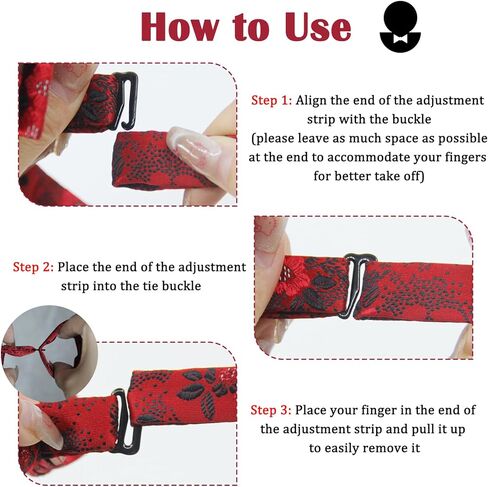 How to Use

Step 1: Align the end of the adjustment strip with the buckle (please leave as much space as possible at the end to accommodate your fingers for better take off)

Step 2: Place the end of the adjustment strip into the tie buckle

Step 3: Place your finger in the end of the adjustment strip and pull it up to easily remove it