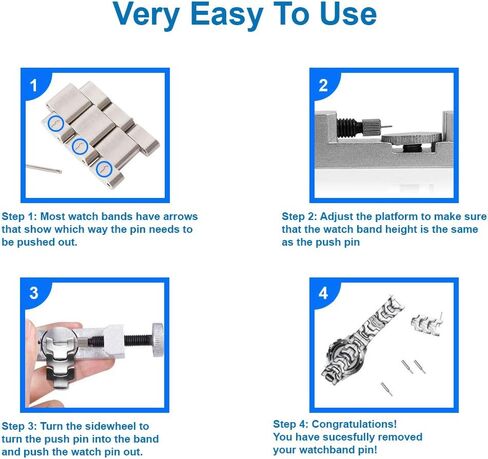 Very Easy To Use

1

Step 1: Most watch bands have arrows that show which way the pin needs to be pushed out.

2

Step 2: Adjust the platform to make sure that the watch band height is the same as the push pin

3

Step 3: Turn the sidewheel to turn the push pin into the band and push the watch pin out.

4

Step 4: Congratulations! You have sucesfully removed your watchband pin!