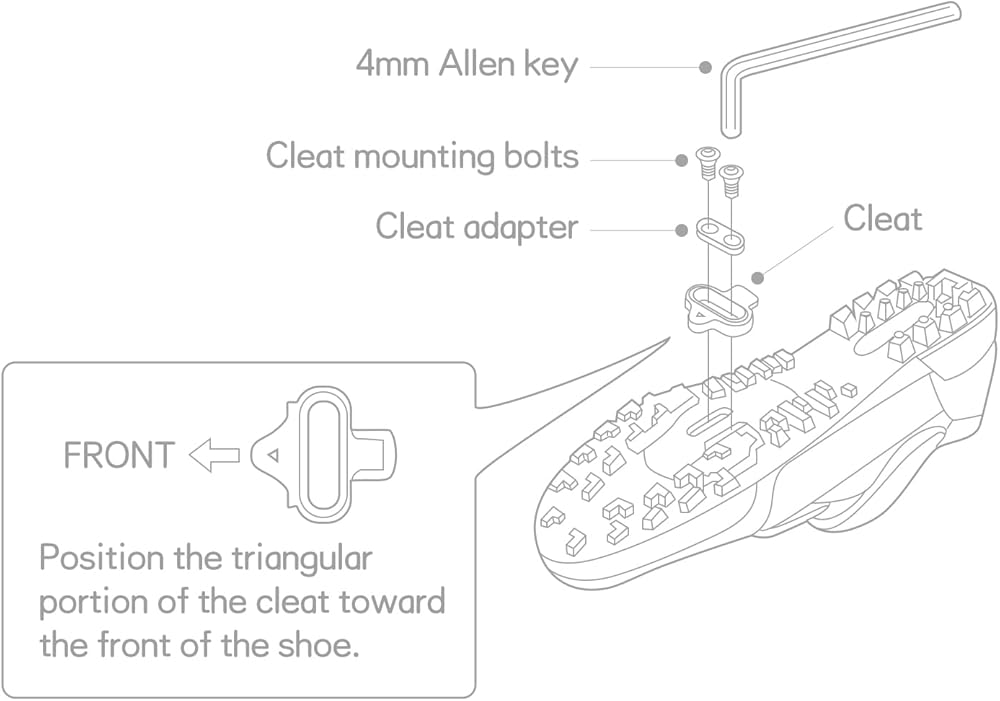 4mm Allen key

Cleat mounting bolts

Cleat adapter

Cleat

FRONT

Position the triangular portion of the cleat toward the front of the shoe.