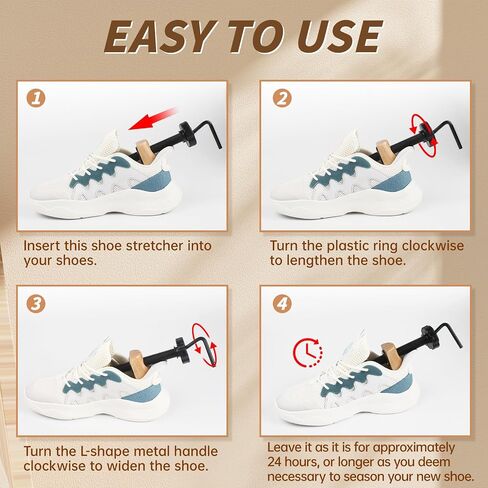 EASY TO USE

1

Insert this shoe stretcher into your shoes.

2

Turn the plastic ring clockwise to lengthen the shoe.

3

Turn the L-shape metal handle clockwise to widen the shoe.

4

Leave it as it is for approximately 24 hours, or longer as you deem necessary to season your new shoe.