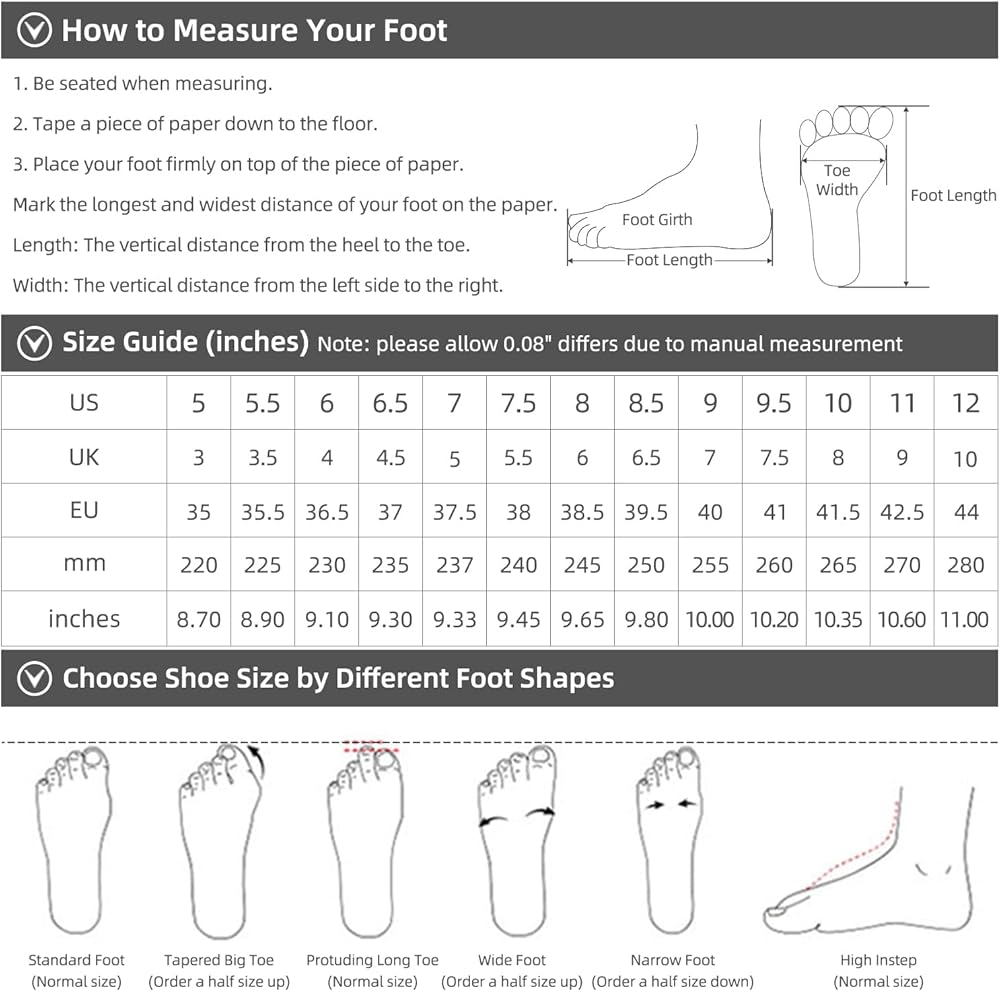 How to Measure Your Foot

1. Be seated when measuring.

2. Tape a piece of paper down to the floor.

3. Place your foot firmly on top of the piece of paper.

Mark the longest and widest distance of your foot on the paper.

Length: The vertical distance from the heel to the toe.

Width: The vertical distance from the left side to the right.

Foot Girth

Foot Length

Toe Width

Foot Length

Size Guide (inches) Note: please allow 0.08" differs due to manual measurement

| US | 5 | 5.5 | 6 | 6.5 | 7 | 7.5 | 8 | 8.5 | 9 | 9.5 | 10 | 11 | 12 |
|---|---|---|---|---|---|---|---|---|---|---|---|---|---|
| UK | 3 | 3.5 | 4 | 4.5 | 5 | 5.5 | 6 | 6.5 | 7 | 7.5 | 8 | 9 | 10 |
| EU | 35 | 35.5 | 36.5 | 37 | 37.5 | 38 | 38.5 | 39.5 | 40 | 41 | 41.5 | 42.5 | 44 |
| mm | 220 | 225 | 230 | 235 | 237 | 240 | 245 | 250 | 255 | 260 | 265 | 270 | 280 |
| inches | 8.70 | 8.90 | 9.10 | 9.30 | 9.33 | 9.45 | 9.65 | 9.80 | 10.00 | 10.20 | 10.35 | 10.60 | 11.00 |

Choose Shoe Size by Different Foot Shapes

Standard Foot (Normal size)

Tapered Big Toe (Order a half size up)

Protuding Long Toe (Normal size)

Wide Foot (Order a half size up)

Narrow Foot (Order a half size down)

High Instep (Normal size)