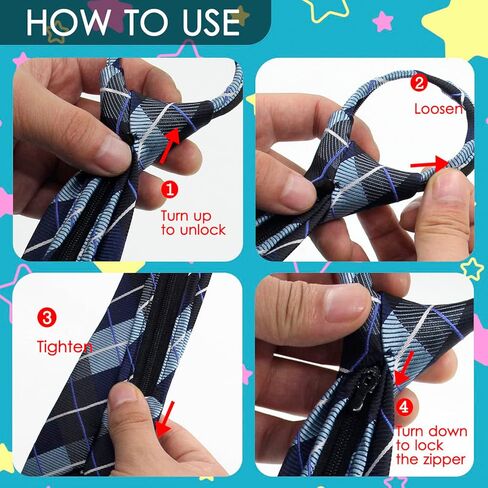 HOW TO USE

1
Turn up to unlock

2
Loosen

3
Tighten

4
Turn down to lock the zipper