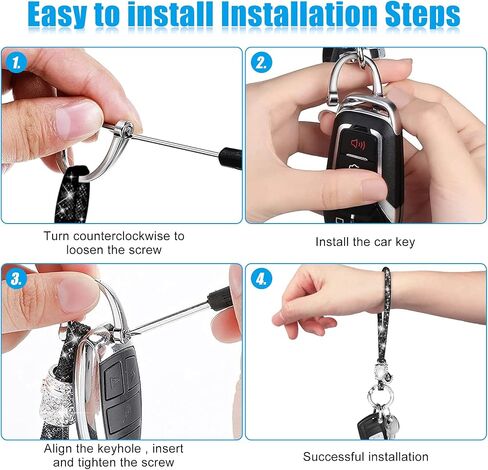 Easy to install Installation Steps

1.

Turn counterclockwise to loosen the screw

2.

Install the car key

3.

Align the keyhole , insert and tighten the screw

4.

Successful installation