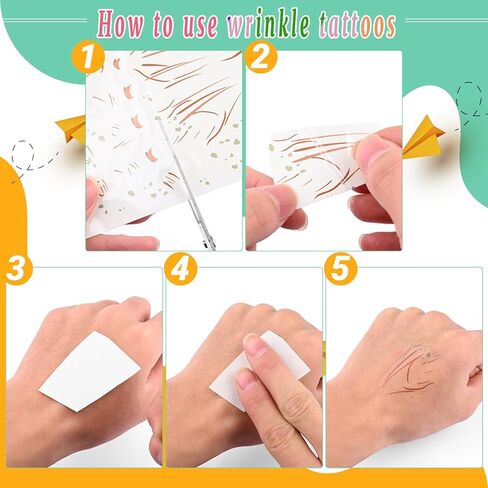 How to use wrinkle tattoos

1

2

3

4

5