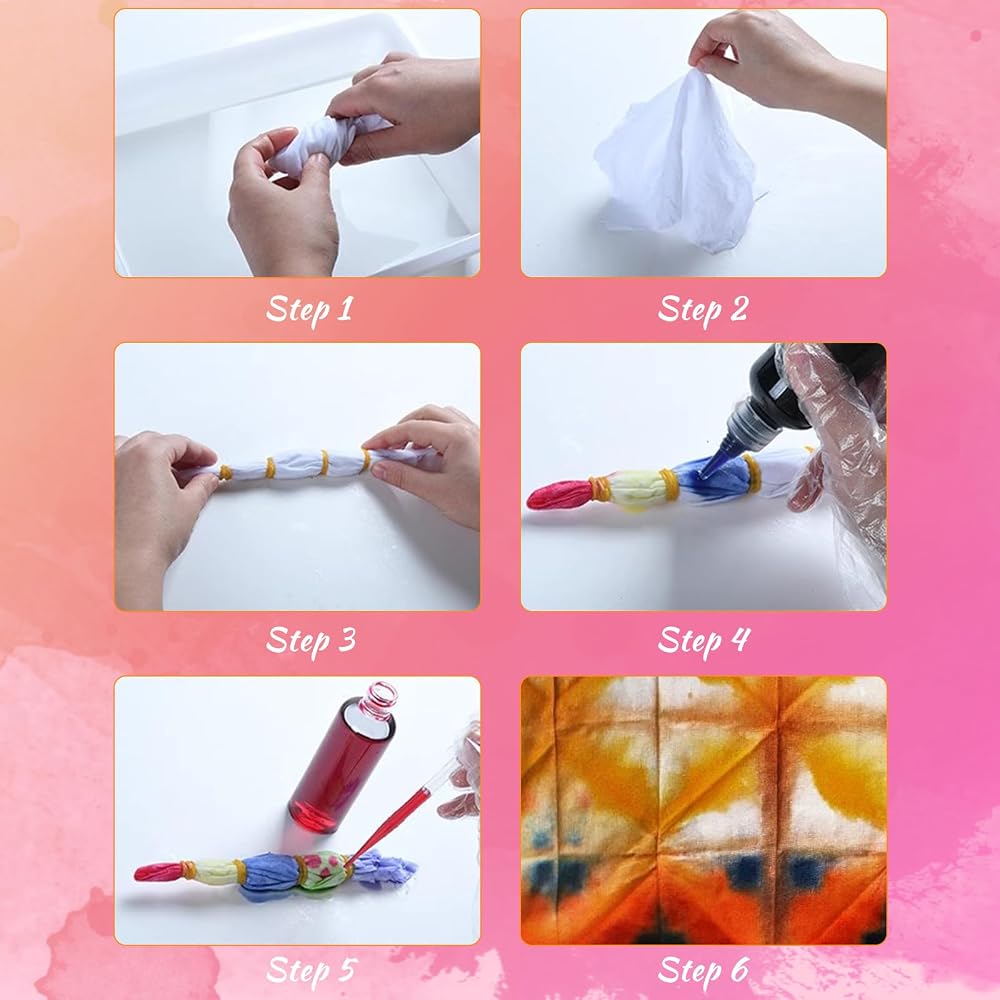 Step 1

Step 2

Step 3

Step 4

Step 5

Step 6