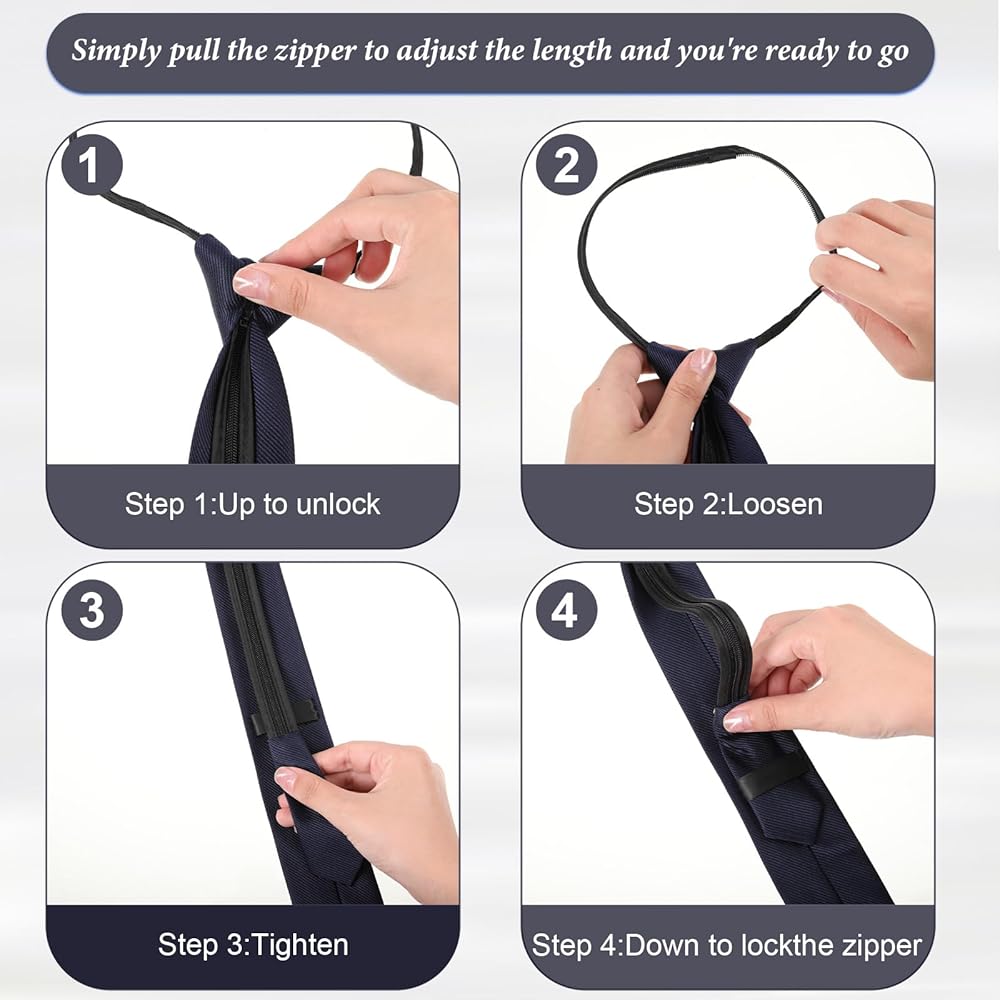 Simply pull the zipper to adjust the length and you're ready to go

1

Step 1:Up to unlock

2

Step 2:Loosen

3

Step 3:Tighten

4

Step 4:Down to lockthe zipper