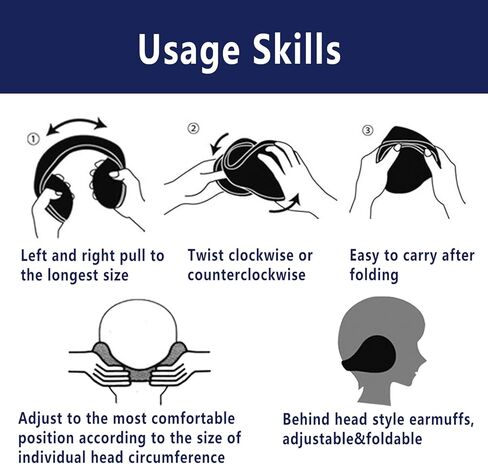 Usage Skills

①

Left and right pull to the longest size

②

Twist clockwise or counterclockwise

③

Easy to carry after folding

Adjust to the most comfortable position according to the size of individual head circumference

Behind head style earmuffs, adjustable&foldable