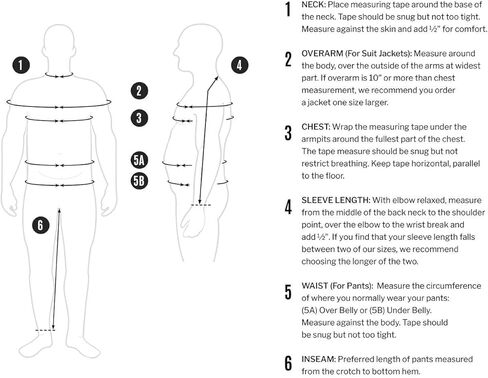 1

2

3

5A

5B

6

4

1 NECK: Place measuring tape around the base of the neck. Tape should be snug but not too tight. Measure against the skin and add ½" for comfort.

2 OVERARM (For Suit Jackets): Measure around the body, over the outside of the arms at widest part. If overarm is 10" or more than chest measurement, we recommend you order a jacket one size larger.

3 CHEST: Wrap the measuring tape under the armpits around the fullest part of the chest. The tape measure should be snug but not restrict breathing. Keep tape horizontal, parallel to the floor.

4 SLEEVE LENGTH: With elbow relaxed, measure from the middle of the back neck to the shoulder point, over the elbow to the wrist break and add ½". If you find that your sleeve length falls between two of our sizes, we recommend choosing the longer of the two.

5 WAIST (For Pants): Measure the circumference of where you normally wear your pants: (5A) Over Belly or (5B) Under Belly. Measure against the body. Tape should be snug but not too tight.

6 INSEAM: Preferred length of pants measured from the crotch to bottom hem.