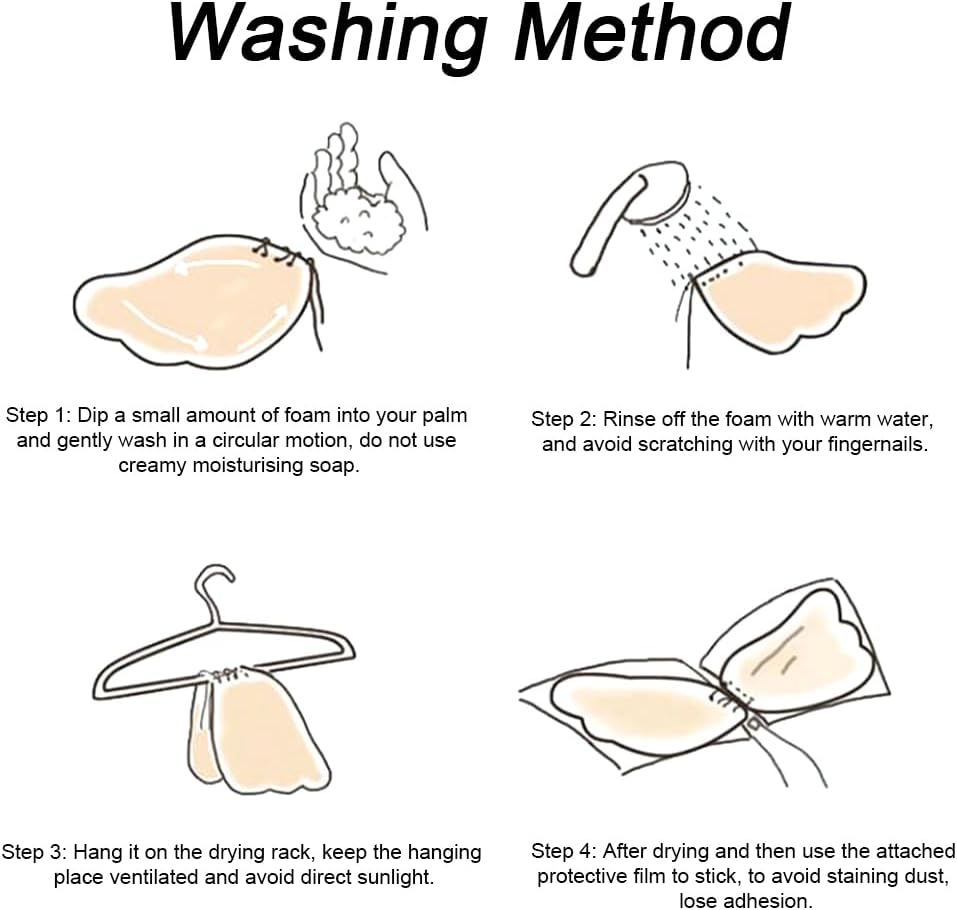 Washing Method

Step 1: Dip a small amount of foam into your palm and gently wash in a circular motion, do not use creamy moisturising soap.

Step 2: Rinse off the foam with warm water, and avoid scratching with your fingernails.

Step 3: Hang it on the drying rack, keep the hanging place ventilated and avoid direct sunlight.

Step 4: After drying and then use the attached protective film to stick, to avoid staining dust, lose adhesion.