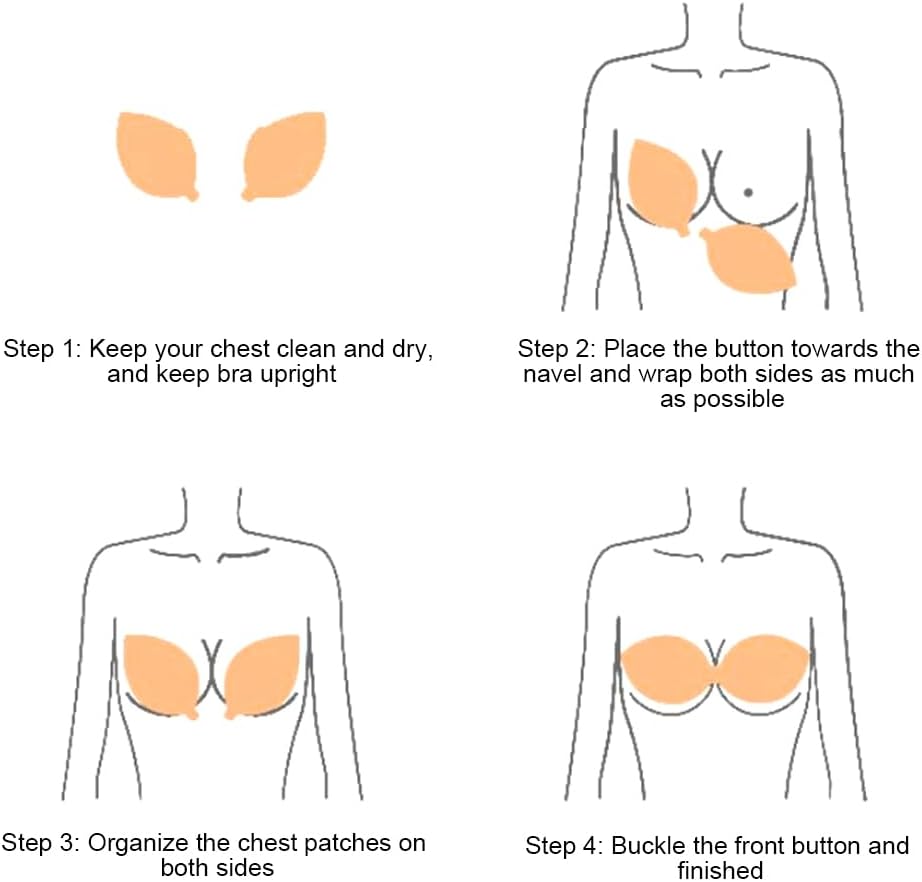 Step 1: Keep your chest clean and dry, and keep bra upright

Step 2: Place the button towards the navel and wrap both sides as much as possible

Step 3: Organize the chest patches on both sides

Step 4: Buckle the front button and finished