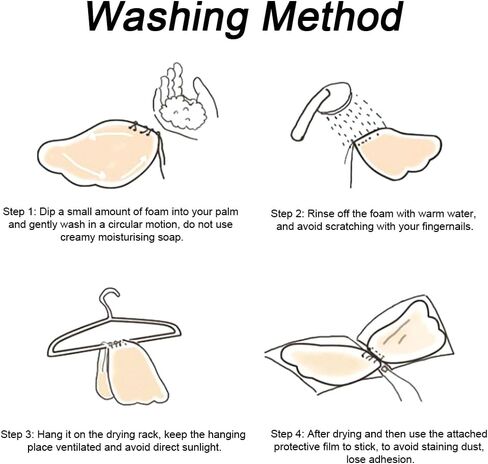 Washing Method

Step 1: Dip a small amount of foam into your palm and gently wash in a circular motion, do not use creamy moisturising soap.

Step 2: Rinse off the foam with warm water, and avoid scratching with your fingernails.

Step 3: Hang it on the drying rack, keep the hanging place ventilated and avoid direct sunlight.

Step 4: After drying and then use the attached protective film to stick, to avoid staining dust, lose adhesion.