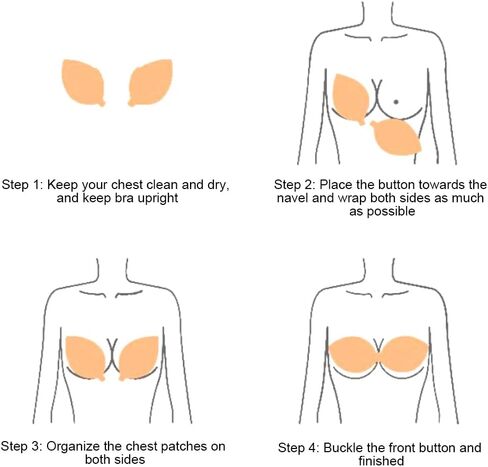 Step 1: Keep your chest clean and dry, and keep bra upright

Step 2: Place the button towards the navel and wrap both sides as much as possible

Step 3: Organize the chest patches on both sides

Step 4: Buckle the front button and finished