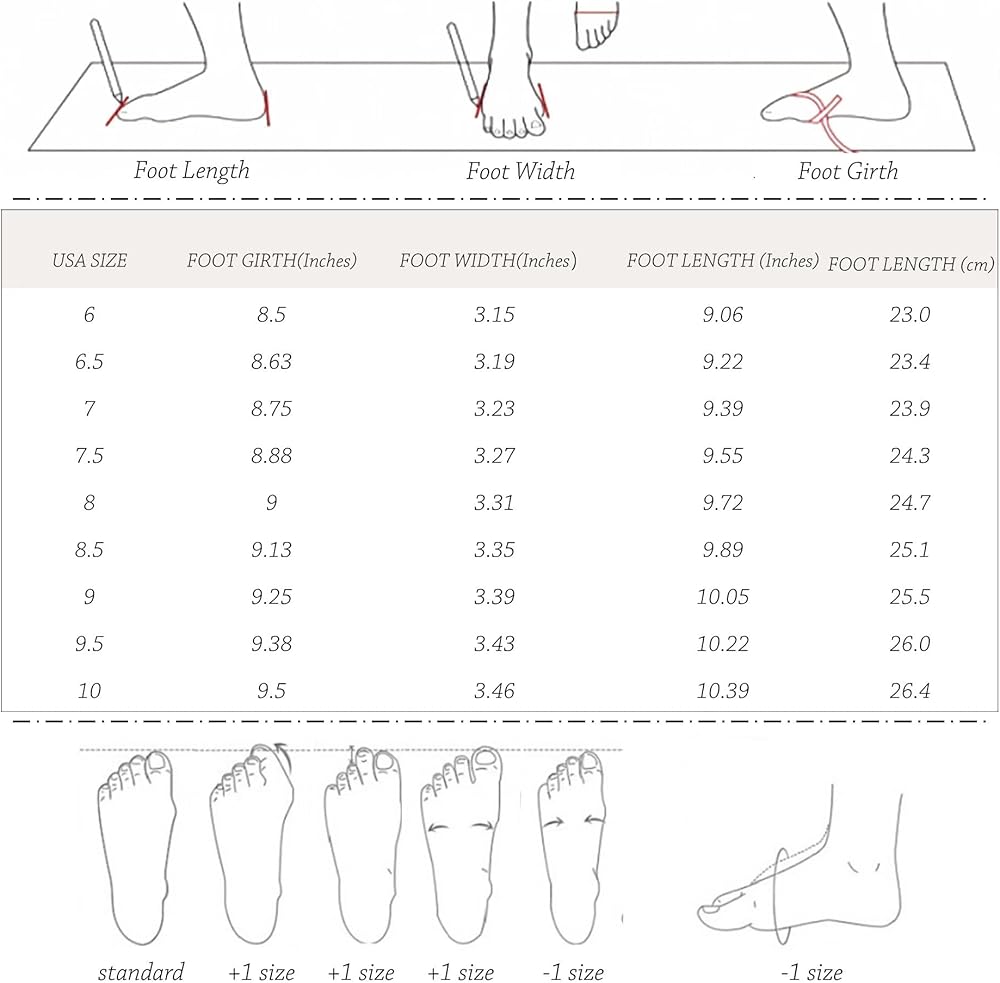 Foot Length

Foot Width

Foot Girth

| USA SIZE | FOOT GIRTH(Inches) | FOOT WIDTH(Inches) | FOOT LENGTH (Inches) | FOOT LENGTH (cm) |
|---|---|---|---|---|
| 6 | 8.5 | 3.15 | 9.06 | 23.0 |
| 6.5 | 8.63 | 3.19 | 9.22 | 23.4 |
| 7 | 8.75 | 3.23 | 9.39 | 23.9 |
| 7.5 | 8.88 | 3.27 | 9.55 | 24.3 |
| 8 | 9 | 3.31 | 9.72 | 24.7 |
| 8.5 | 9.13 | 3.35 | 9.89 | 25.1 |
| 9 | 9.25 | 3.39 | 10.05 | 25.5 |
| 9.5 | 9.38 | 3.43 | 10.22 | 26.0 |
| 10 | 9.5 | 3.46 | 10.39 | 26.4 |

standard

+1 size

+1 size

+1 size

-1 size

-1 size