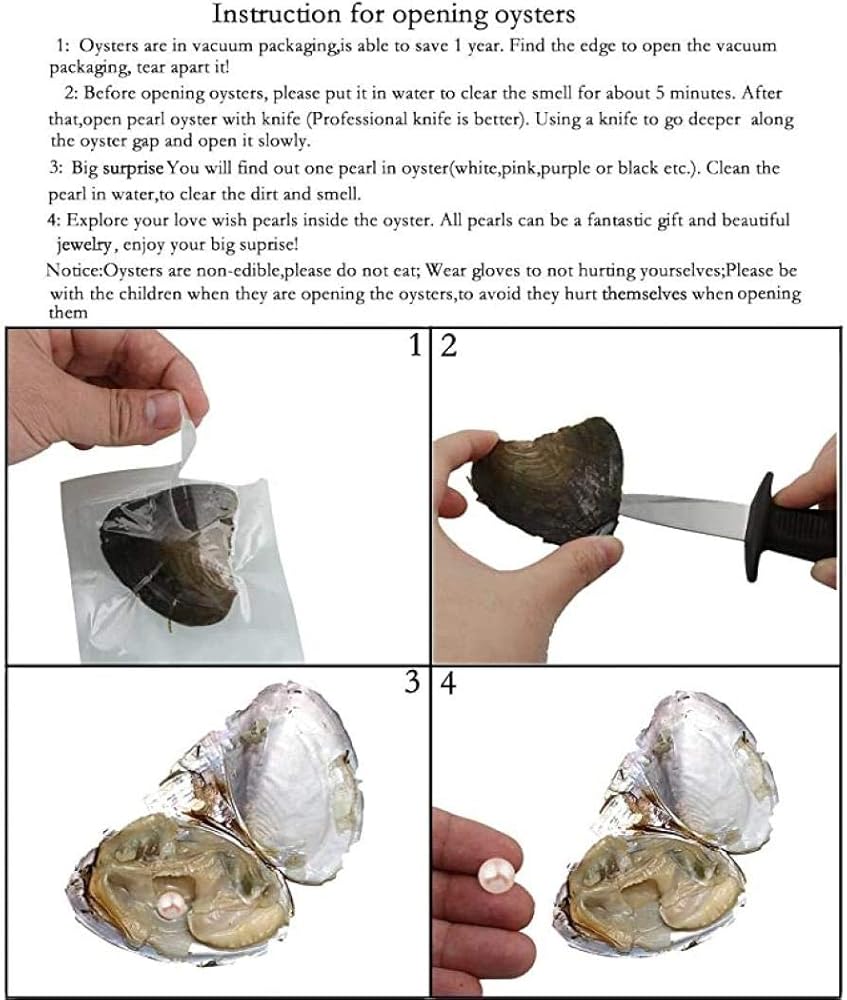 Instruction for opening oysters

1: Oysters are in vacuum packaging,is able to save 1 year. Find the edge to open the vacuum packaging, tear apart it!

2: Before opening oysters, please put it in water to clear the smell for about 5 minutes. After that,open pearl oyster with knife (Professional knife is better). Using a knife to go deeper along the oyster gap and open it slowly.

3: Big surprise You will find out one pearl in oyster(white,pink,purple or black etc.). Clean the pearl in water,to clear the dirt and smell.

4: Explore your love wish pearls inside the oyster. All pearls can be a fantastic gift and beautiful jewelry, enjoy your big suprise!

Notice:Oysters are non-edible,please do not eat; Wear gloves to not hurting yourselves;Please be with the children when they are opening the oysters,to avoid they hurt themselves when opening them

1

2

3

4