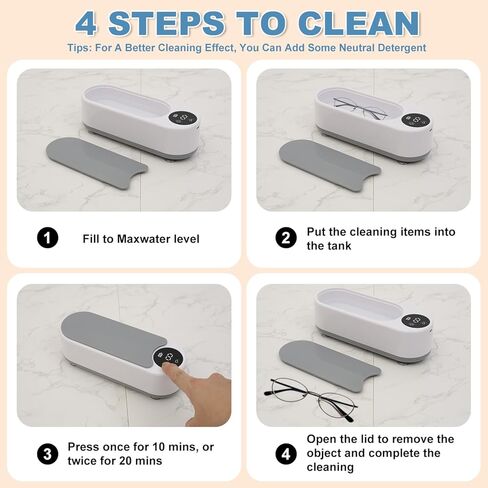 4 STEPS TO CLEAN

Tips: For A Better Cleaning Effect, You Can Add Some Neutral Detergent

1 Fill to Maxwater level

2 Put the cleaning items into the tank

3 Press once for 10 mins, or twice for 20 mins

4 Open the lid to remove the object and complete the cleaning