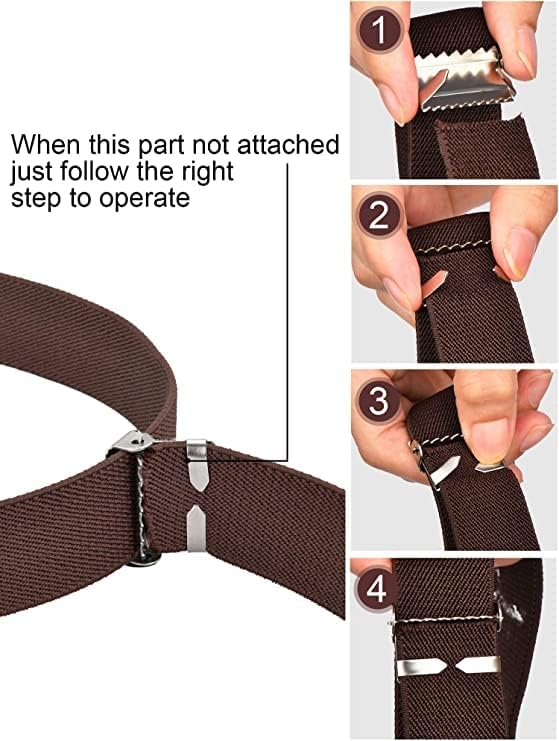 When this part not attached just follow the right step to operate

1

2

3

4