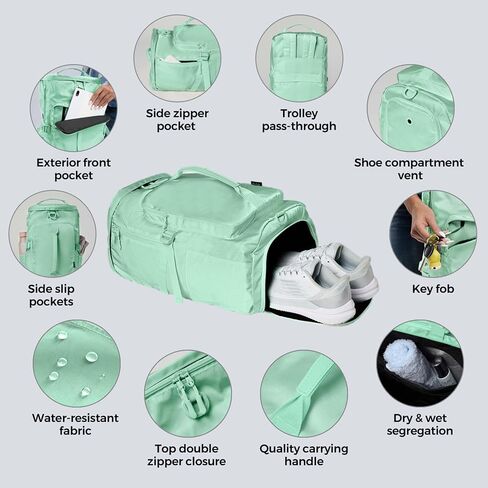 Side zipper
pocket

Trolley
pass-through

Exterior front
pocket

Shoe compartment
vent

Side slip
pockets

Key fob

Water-resistant
fabric

Top double
zipper closure

Quality carrying
handle

Dry & wet
segregation