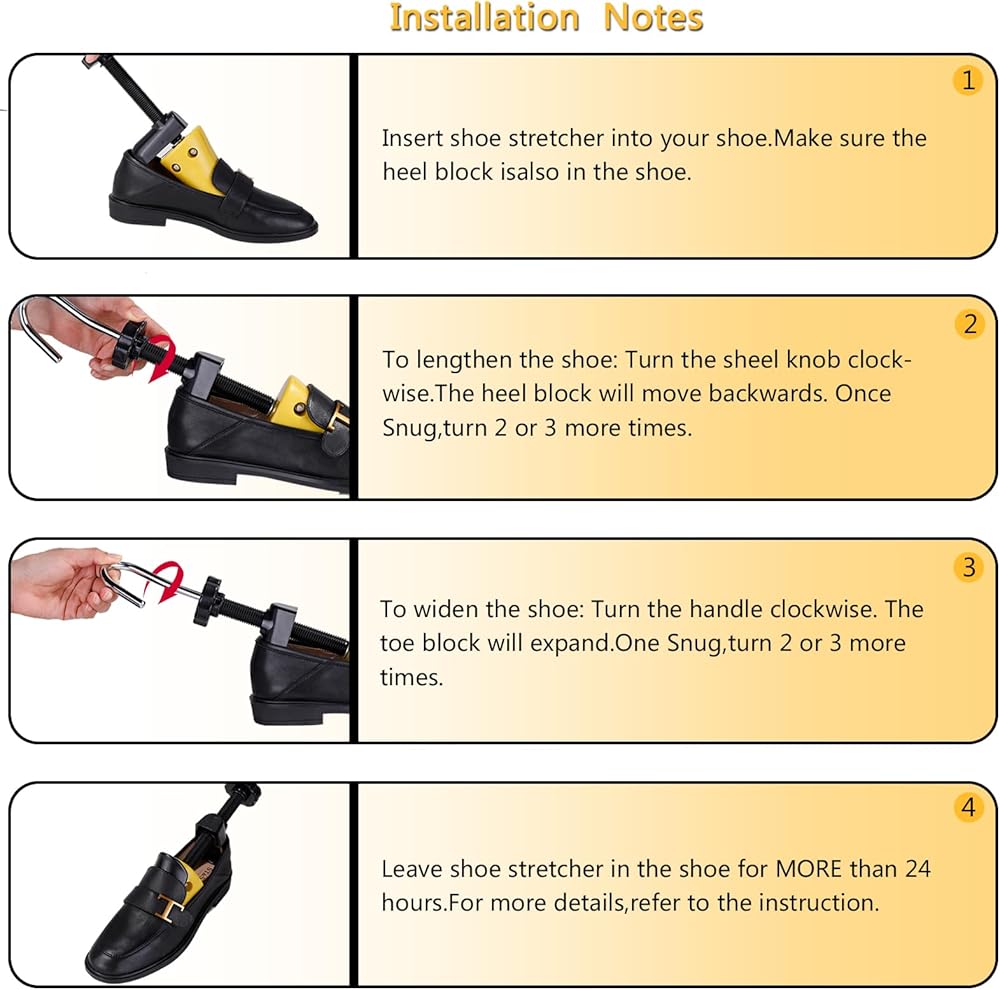 Installation Notes

1

Insert shoe stretcher into your shoe.Make sure the heel block isalso in the shoe.

2

To lengthen the shoe: Turn the sheel knob clockwise.The heel block will move backwards. Once Snug,turn 2 or 3 more times.

3

To widen the shoe: Turn the handle clockwise. The toe block will expand.One Snug,turn 2 or 3 more times.

4

Leave shoe stretcher in the shoe for MORE than 24 hours.For more details,refer to the instruction.