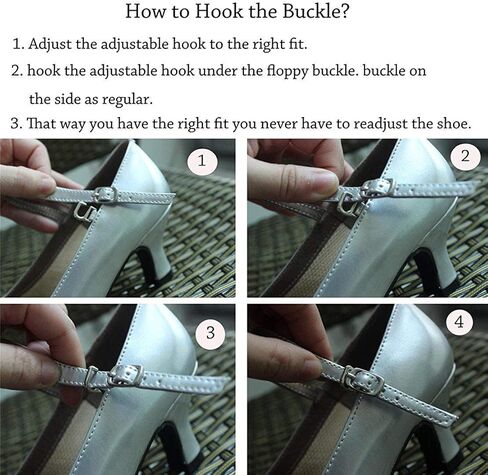 How to Hook the Buckle?

1. Adjust the adjustable hook to the right fit.

2. hook the adjustable hook under the floppy buckle. buckle on the side as regular.

3. That way you have the right fit you never have to readjust the shoe.

1

2

3

4