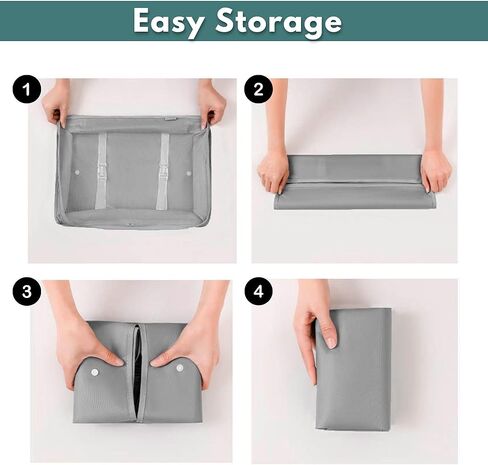 Easy Storage

1

2

3

4