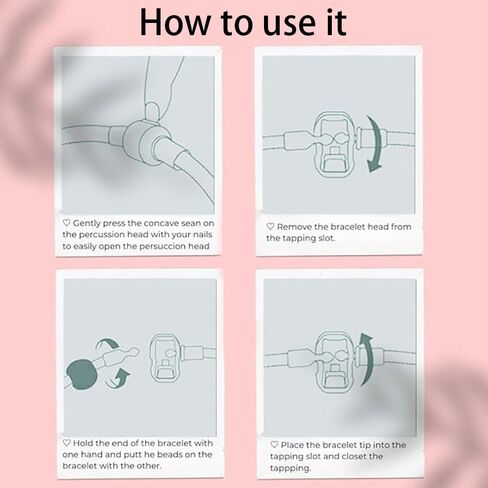 How to use it

♡ Gently press the concave sean on the percussion head with your nails to easily open the persuccion head

♡ Remove the bracelet head from the tapping slot.

♡ Hold the end of the bracelet with one hand and putt he beads on the bracelet with the other.

♡ Place the bracelet tip into the tapping slot and closet the tappping.