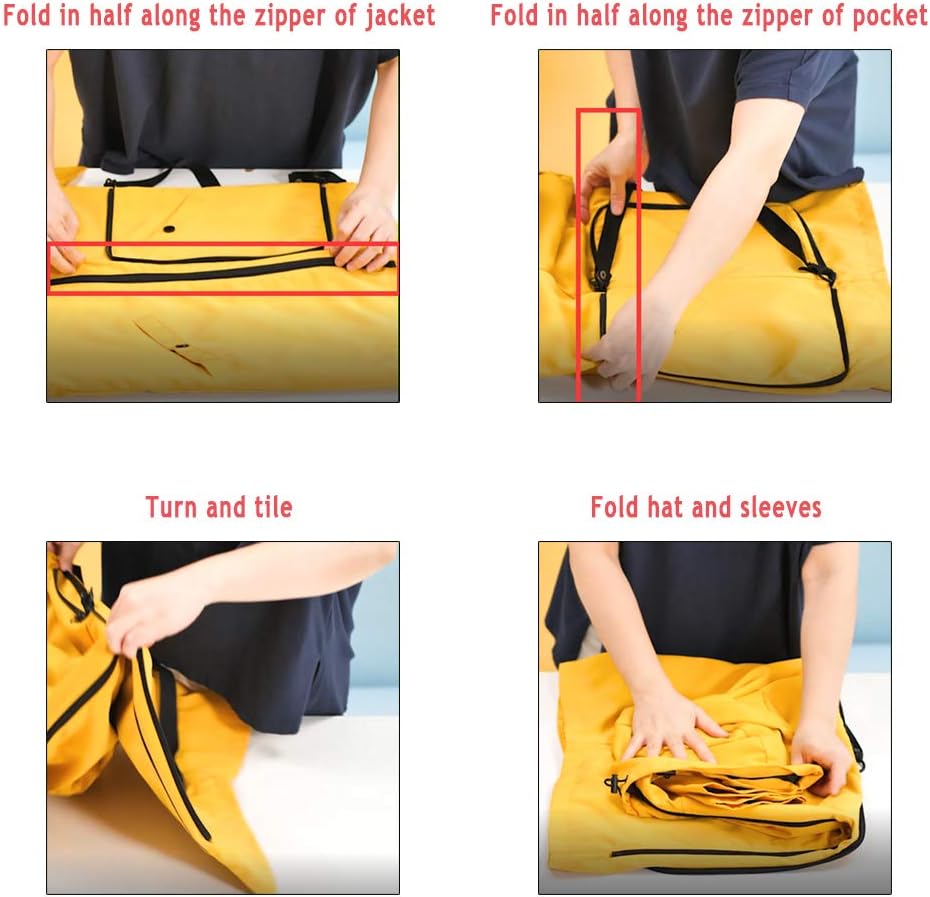 Fold in half along the zipper of jacket

Fold in half along the zipper of pocket

Turn and tile

Fold hat and sleeves