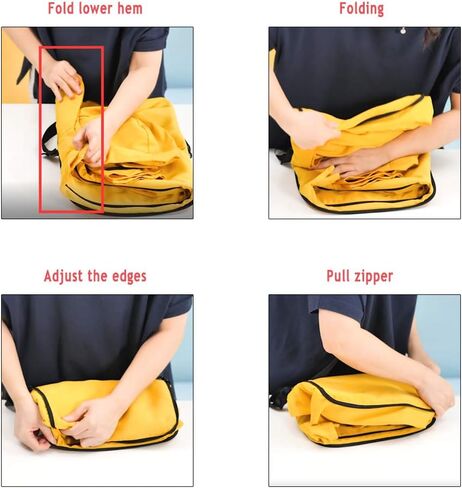 Fold lower hem

Folding

Adjust the edges

Pull zipper