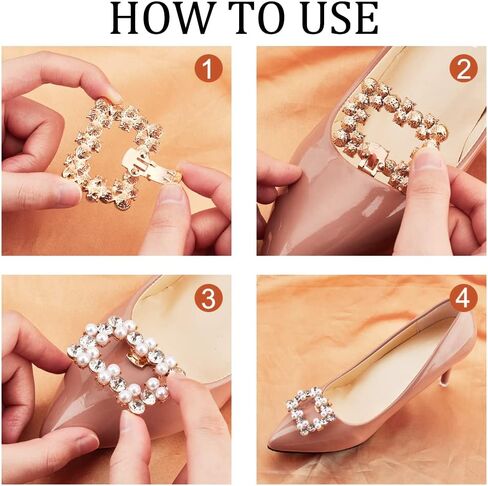 HOW TO USE

1

2

3

4