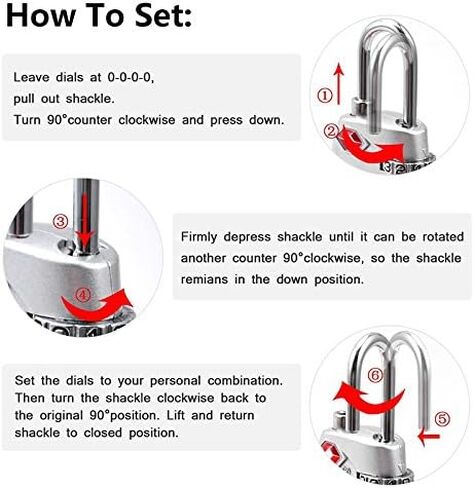 How To Set:

Leave dials at 0-0-0-0, pull out shackle. Turn 90°counter clockwise and press down.

①

②

③

④

Firmly depress shackle until it can be rotated another counter 90°clockwise, so the shackle remians in the down position.

Set the dials to your personal combination. Then turn the shackle clockwise back to the original 90°position. Lift and return shackle to closed position.

⑥

⑤