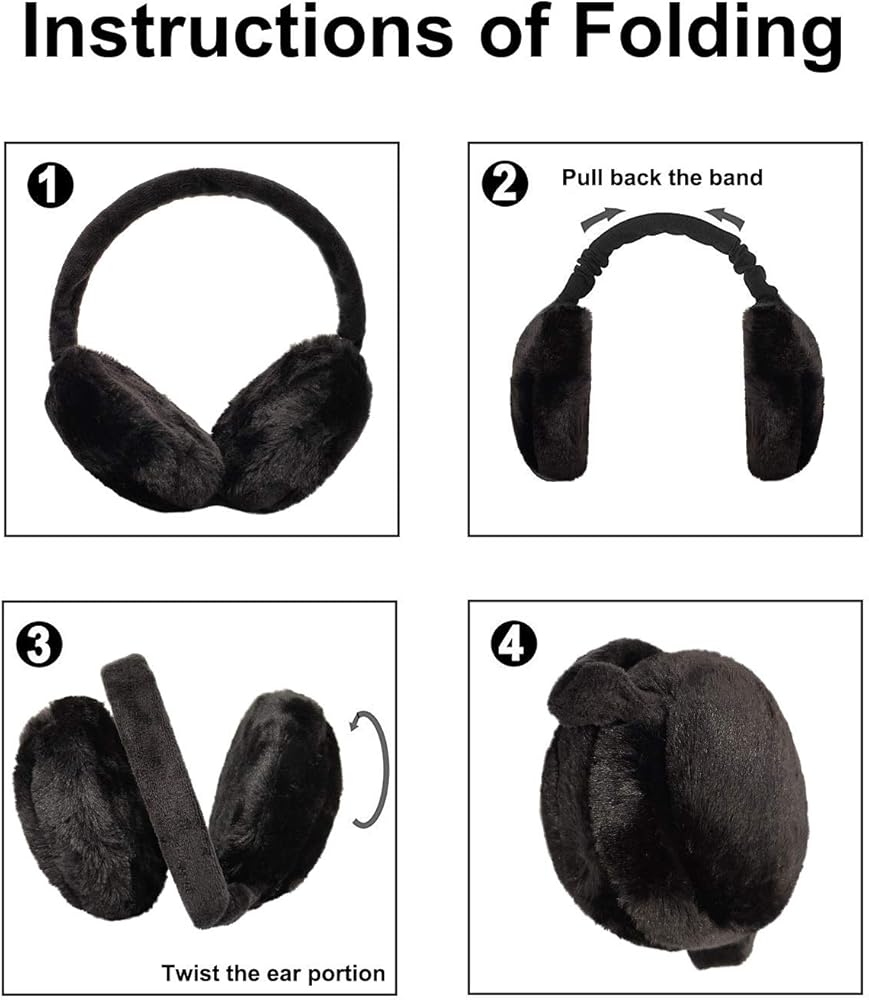 Instructions of Folding

1

2 Pull back the band

3

Twist the ear portion

4