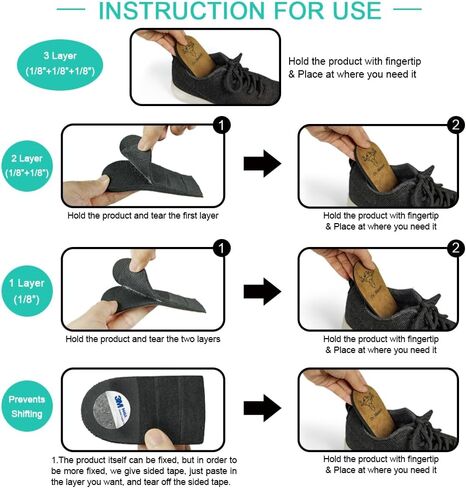 INSTRUCTION FOR USE

3 Layer (1/8"+1/8"+1/8")

Hold the product with fingertip & Place at where you need it

2 Layer (1/8"+1/8")

1

Hold the product and tear the first layer

2

Hold the product with fingertip & Place at where you need it

1 Layer (1/8")

1

Hold the product and tear the two layers

2

Hold the product with fingertip & Place at where you need it

Prevents Shifting

3M

1.The product itself can be fixed, but in order to be more fixed, we give sided tape, just paste in the layer you want, and tear off the sided tape.

Hold the product with fingertip & Place at where you need it