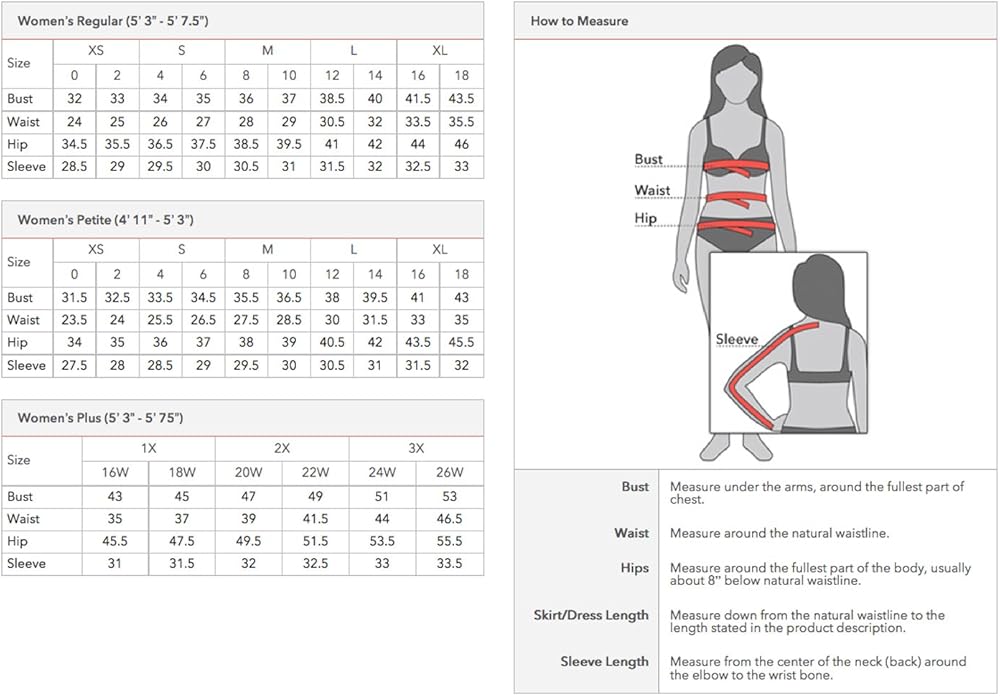 Women's Regular (5' 3" - 5' 7.5")

| Size | XS | | S | | M | | L | | XL | |
|---|---|---|---|---|---|---|---|---|---|---|
| | 0 | 2 | 4 | 6 | 8 | 10 | 12 | 14 | 16 | 18 |
| Bust | 32 | 33 | 34 | 35 | 36 | 37 | 38.5 | 40 | 41.5 | 43.5 |
| Waist | 24 | 25 | 26 | 27 | 28 | 29 | 30.5 | 32 | 33.5 | 35.5 |
| Hip | 34.5 | 35.5 | 36.5 | 37.5 | 38.5 | 39.5 | 41 | 42 | 44 | 46 |
| Sleeve | 28.5 | 29 | 29.5 | 30 | 30.5 | 31 | 31.5 | 32 | 32.5 | 33 |

Women's Petite (4' 11" - 5' 3")

| Size | XS | | S | | M | | L | | XL | |
|---|---|---|---|---|---|---|---|---|---|---|
| | 0 | 2 | 4 | 6 | 8 | 10 | 12 | 14 | 16 | 18 |
| Bust | 31.5 | 32.5 | 33.5 | 34.5 | 35.5 | 36.5 | 38 | 39.5 | 41 | 43 |
| Waist | 23.5 | 24 | 25.5 | 26.5 | 27.5 | 28.5 | 30 | 31.5 | 33 | 35 |
| Hip | 34 | 35 | 36 | 37 | 38 | 39 | 40.5 | 42 | 43.5 | 45.5 |
| Sleeve | 27.5 | 28 | 28.5 | 29 | 29.5 | 30 | 30.5 | 31 | 31.5 | 32 |

Women's Plus (5' 3" - 5' 75")

| Size | 1X | | 2X | | 3X | |
|---|---|---|---|---|---|---|
| | 16W | 18W | 20W | 22W | 24W | 26W |
| Bust | 43 | 45 | 47 | 49 | 51 | 53 |
| Waist | 35 | 37 | 39 | 41.5 | 44 | 46.5 |
| Hip | 45.5 | 47.5 | 49.5 | 51.5 | 53.5 | 55.5 |
| Sleeve | 31 | 31.5 | 32 | 32.5 | 33 | 33.5 |

How to Measure

Bust
Waist
Hip
Sleeve

| | |
|---|---|
| Bust | Measure under the arms, around the fullest part of chest. |
| Waist | Measure around the natural waistline. |
| Hips | Measure around the fullest part of the body, usually about 8" below natural waistline. |
| Skirt/Dress Length | Measure down from the natural waistline to the length stated in the product description. |
| Sleeve Length | Measure from the center of the neck (back) around the elbow to the wrist bone. |