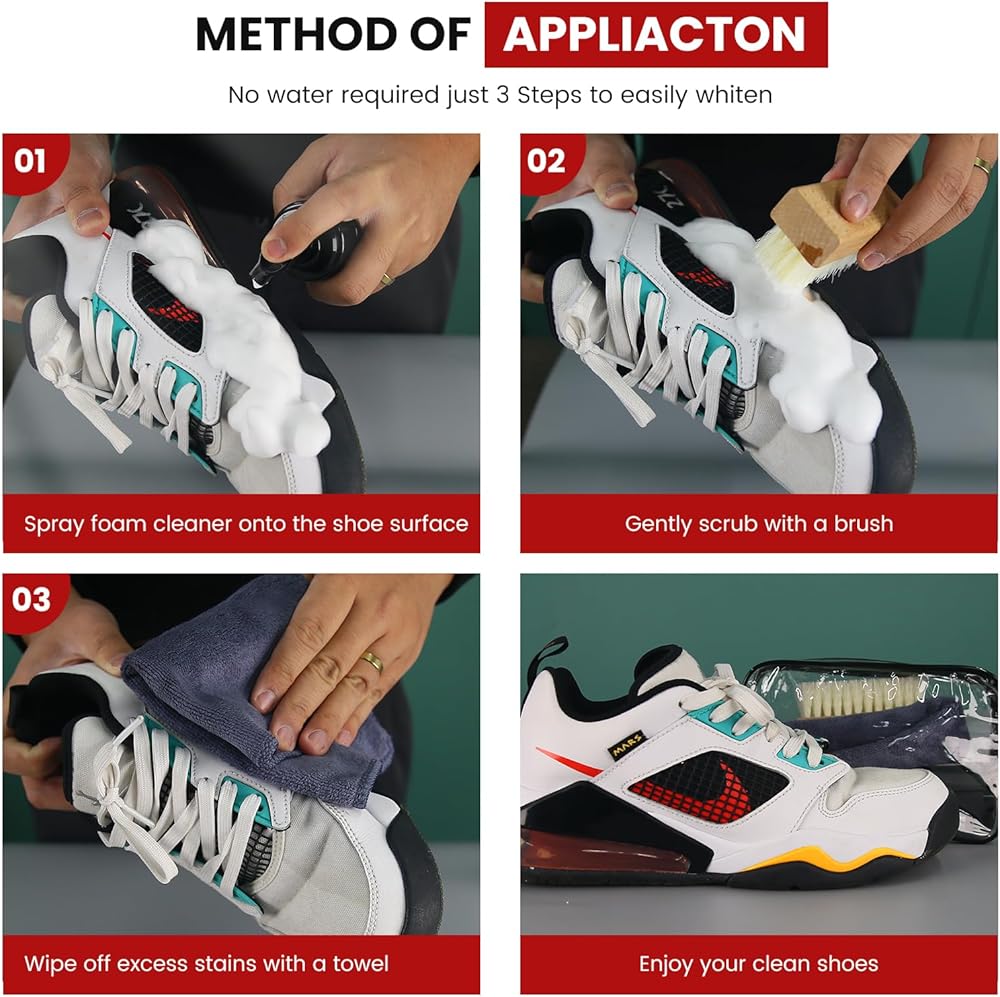 METHOD OF APPLIACTON

No water required just 3 Steps to easily whiten

01

Spray foam cleaner onto the shoe surface

02

Gently scrub with a brush

03

Wipe off excess stains with a towel

MARS

Enjoy your clean shoes