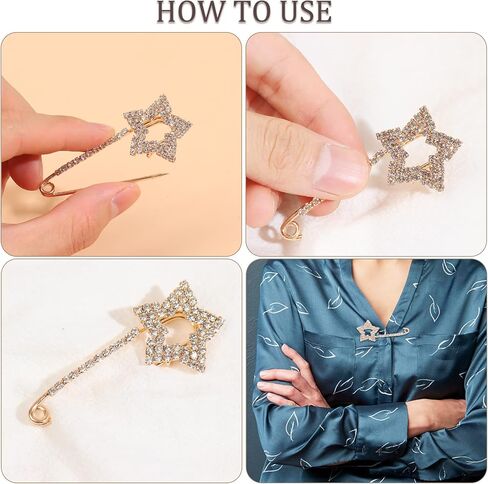 HOW TO USE