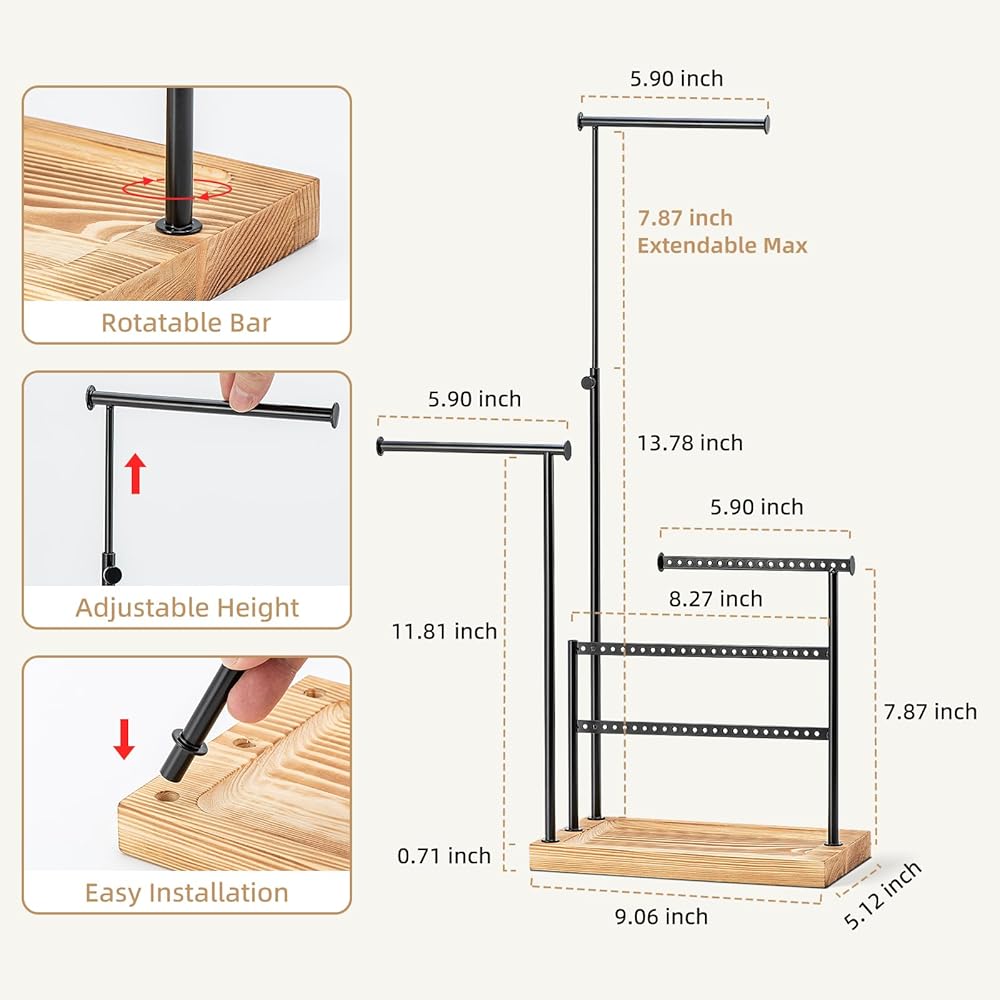 Rotatable Bar

Adjustable Height

Easy Installation

5.90 inch

7.87 inch
Extendable Max

5.90 inch

13.78 inch

5.90 inch

8.27 inch

11.81 inch

7.87 inch

0.71 inch

9.06 inch

5.12 inch