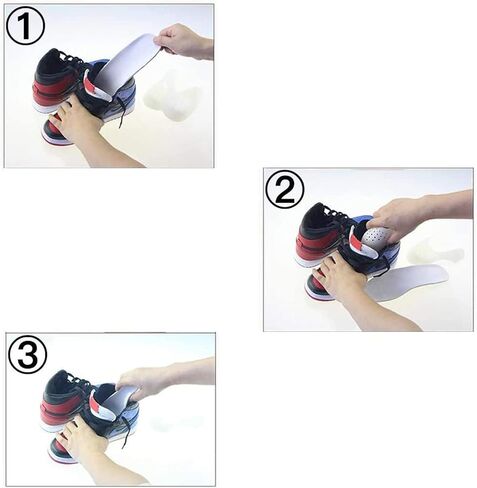 ①

②

③