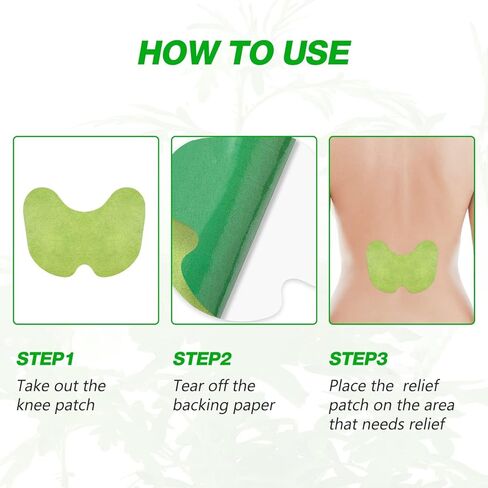 HOW TO USE

STEP1
Take out the knee patch

STEP2
Tear off the backing paper

STEP3
Place the relief patch on the area that needs relief