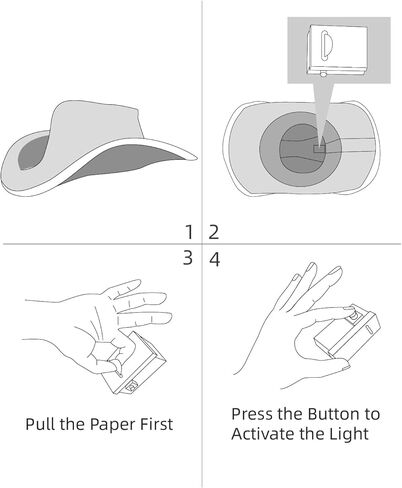 1 2

3 4

Pull the Paper First

Press the Button to Activate the Light