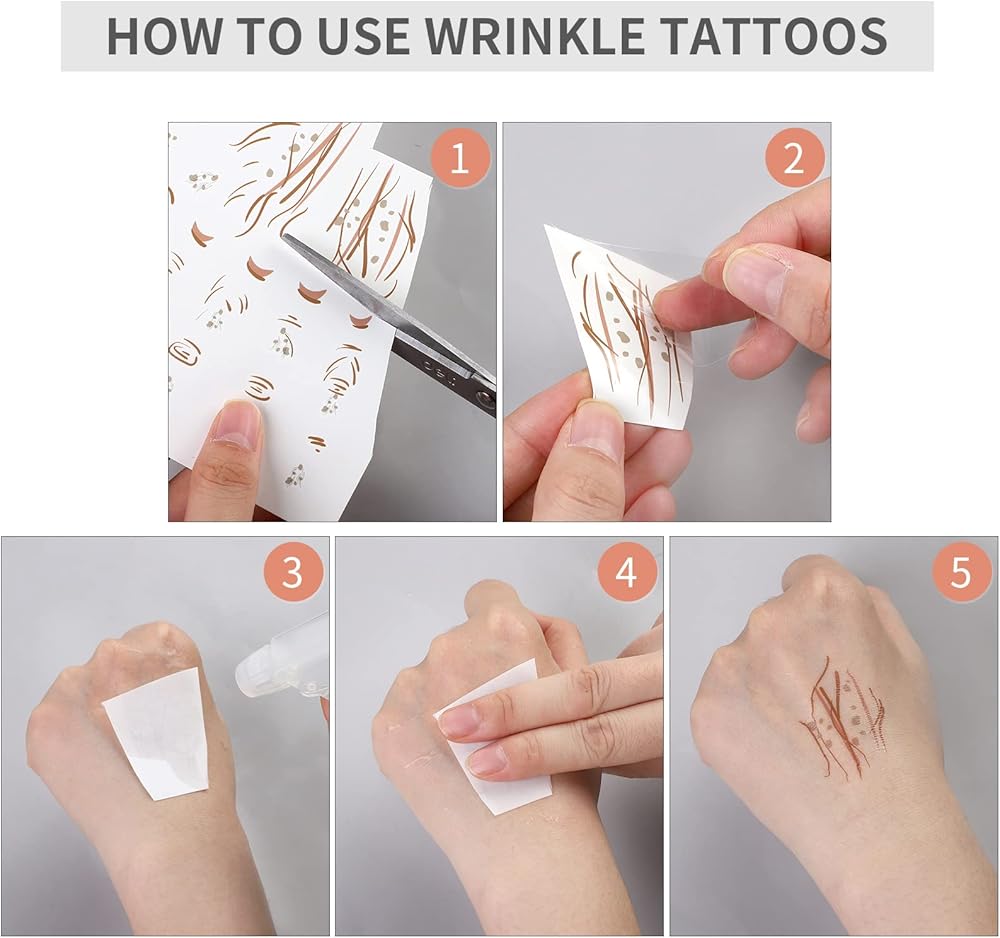 HOW TO USE WRINKLE TATTOOS

1

2

3

4

5