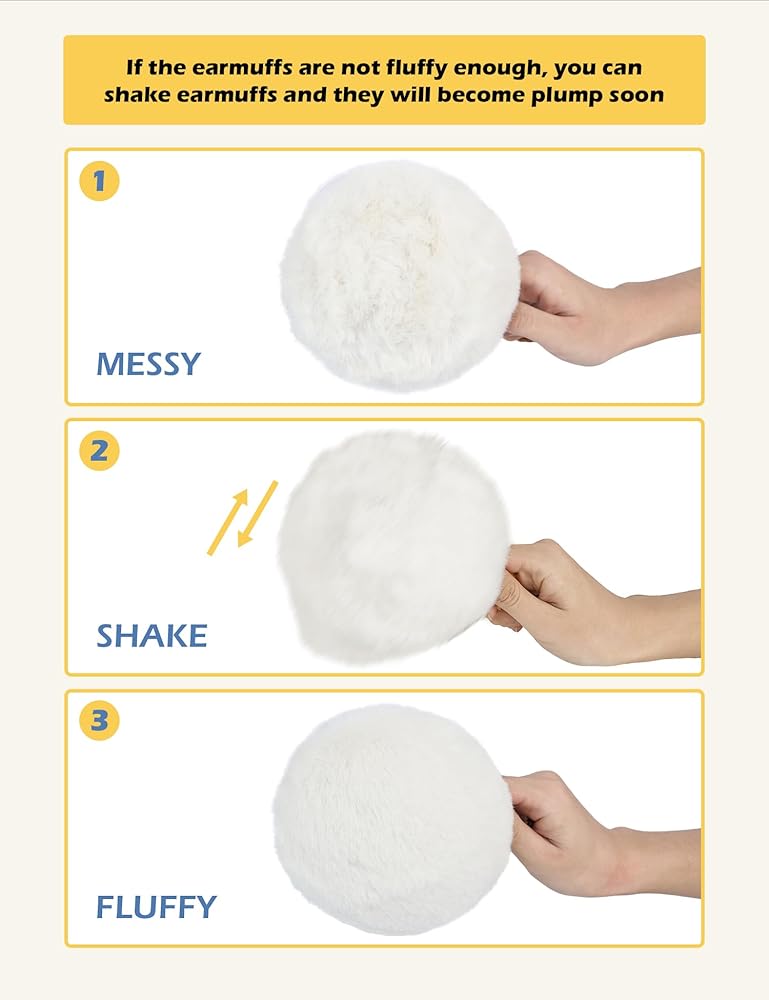 If the earmuffs are not fluffy enough, you can shake earmuffs and they will become plump soon

1

MESSY

2

SHAKE

3

FLUFFY