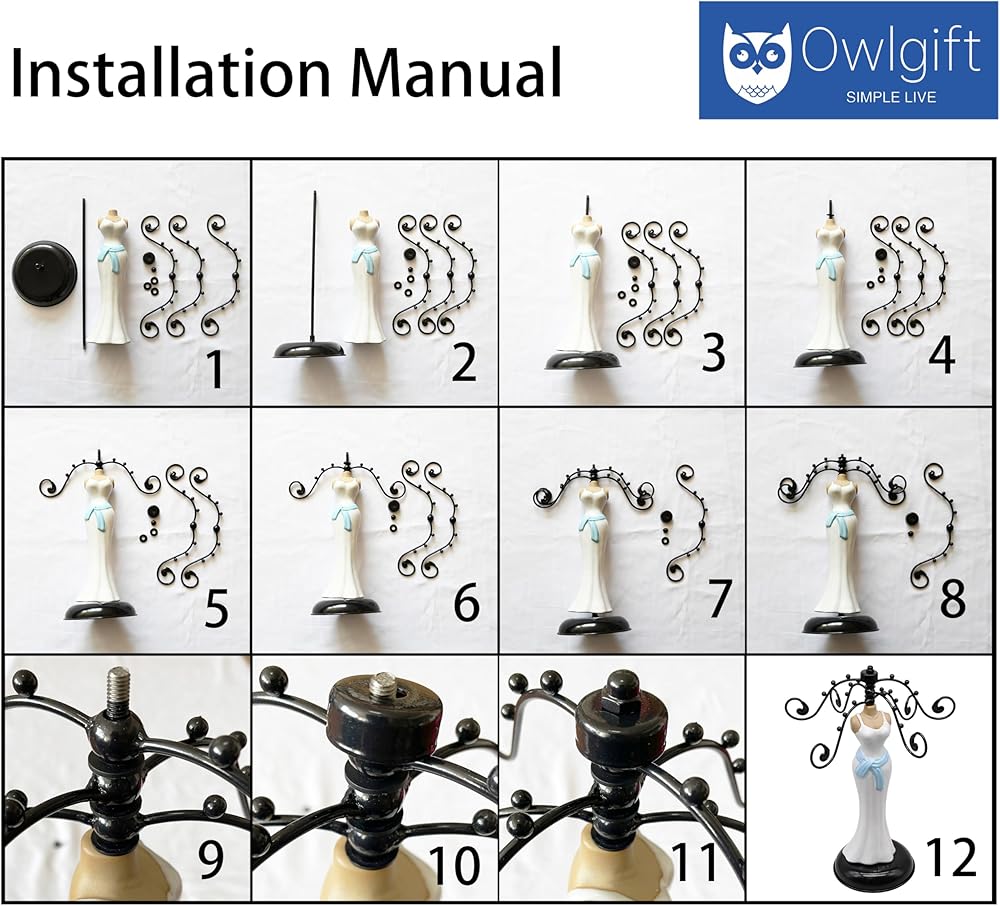 Installation Manual

Owlgift
SIMPLE LIVE

1
2
3
4
5
6
7
8
9
10
11
12